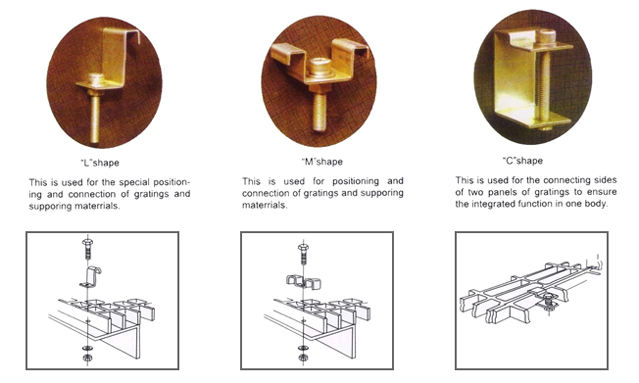 "L"shape

This is used for the special positioning and connection of gratings and supporing materrials.

"M"shape

This is used for positioning and connection of gratings and supporing materrials.

"C"shape

This is used for the connecting sides of two panels of gratings to ensure the integrated function in one body.